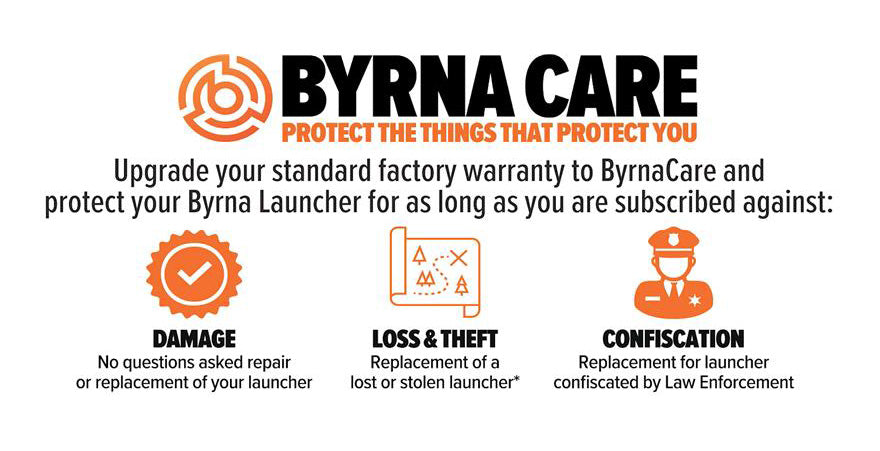 BYRNA CARE
PROTECT THE THINGS THAT PROTECT YOU

Upgrade your standard factory warranty to ByrnaCare and protect your Byrna Launcher for as long as you are subscribed against:

DAMAGE
No questions asked repair or replacement of your launcher

LOSS & THEFT
Replacement of a lost or stolen launcher*

CONFISCATION
Replacement for launcher confiscated by Law Enforcement